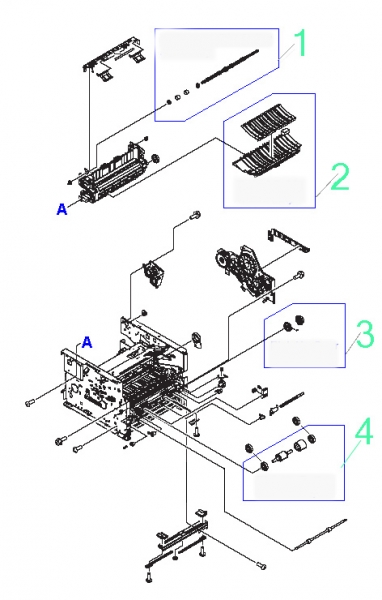 1

2

A

A

3

4